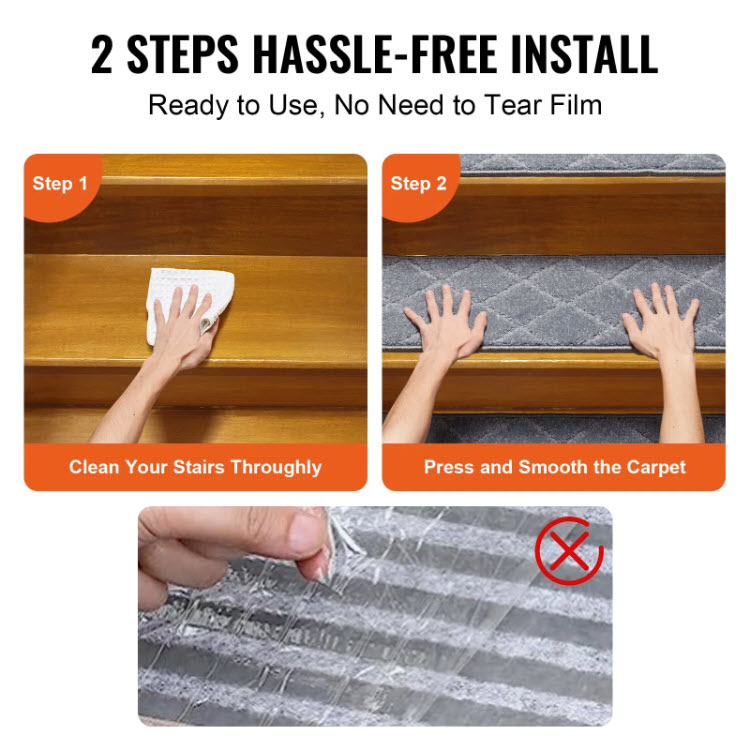 2 STEPS HASSLE-FREE INSTALL

Ready to Use, No Need to Tear Film

Step 1

Clean Your Stairs Throughly

Step 2

Press and Smooth the Carpet